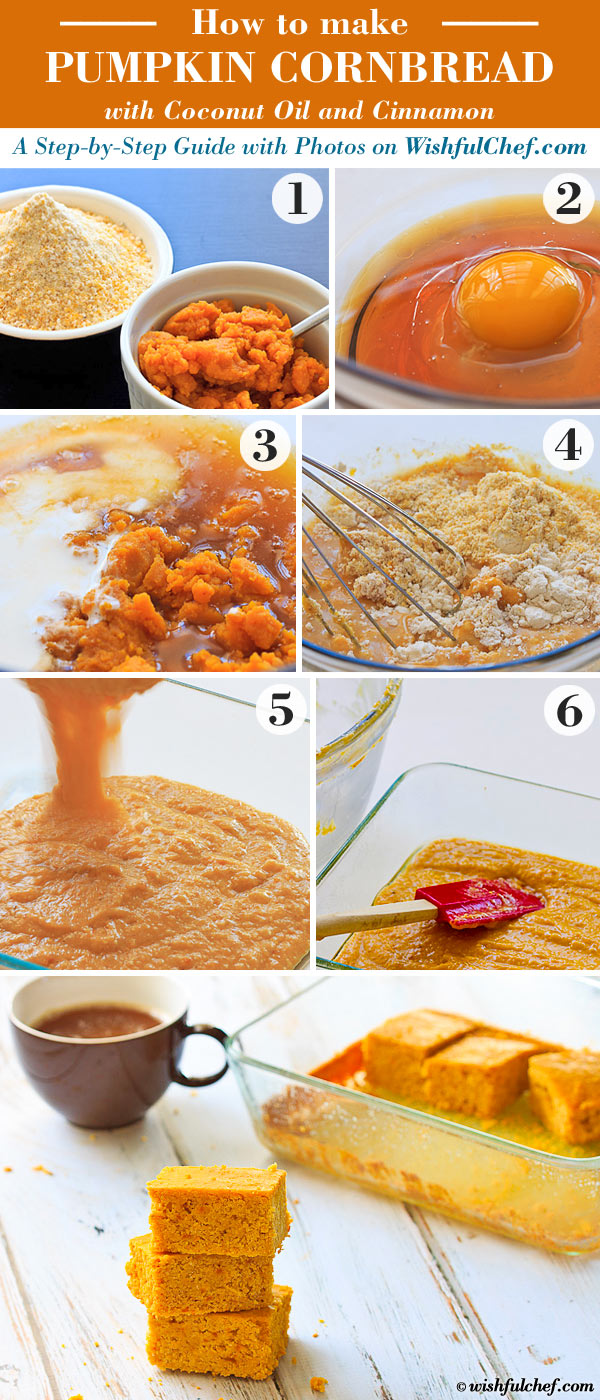 How to make
PUMPKIN CORNBREAD
with Coconut Oil and Cinnamon
A Step-by-Step Guide with Photos on WishfulChef.com

1

2

3

4

5

6

© wishfulchef.com